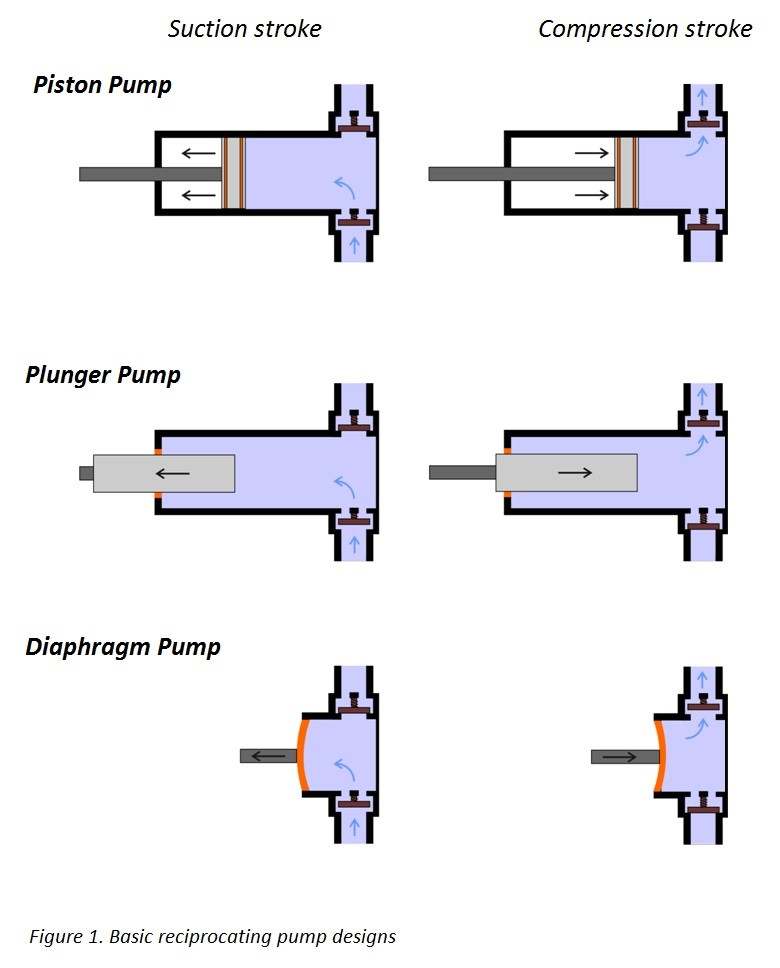 Suction stroke

Compression stroke

Piston Pump

Plunger Pump

Diaphragm Pump

Figure 1. Basic reciprocating pump designs