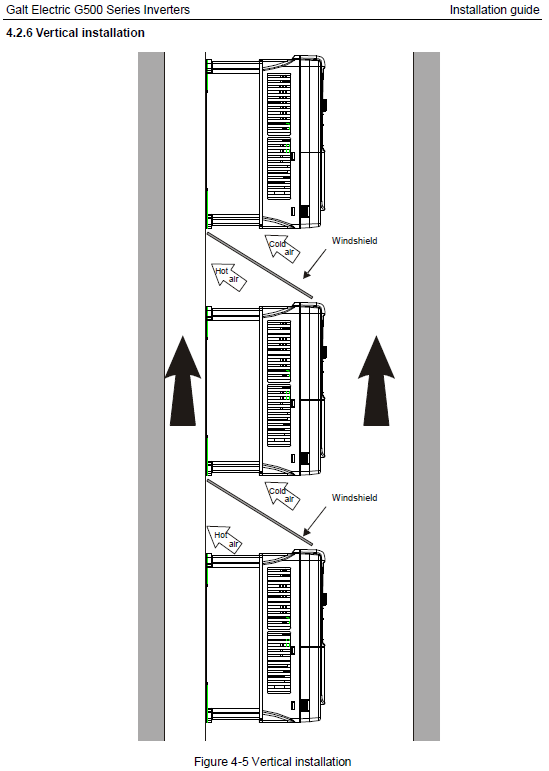 Galt Electric G500 Series Inverters

Installation guide

4.2.6 Vertical installation

Cold air

Windshield

Hot air

Cold air

Windshield

Hot air

Figure 4-5 Vertical installation